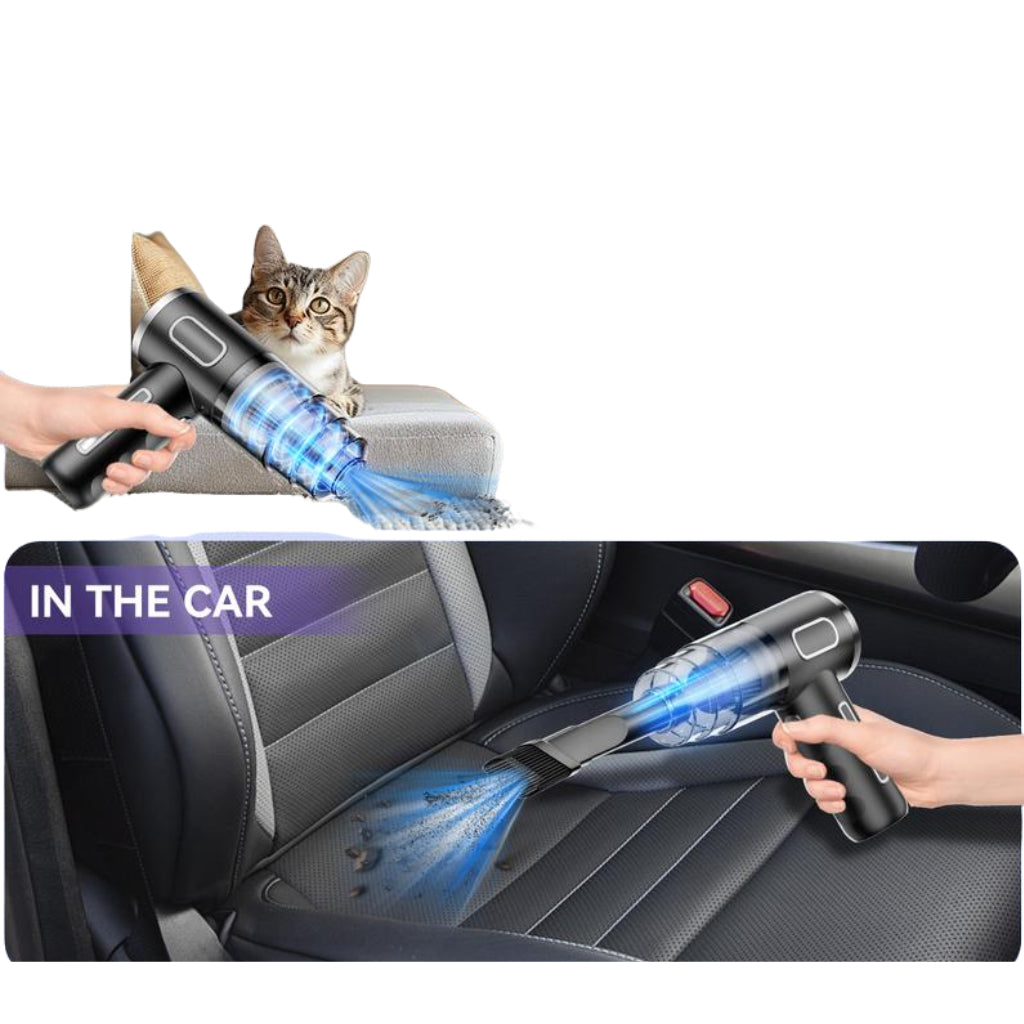 IN THE CAR